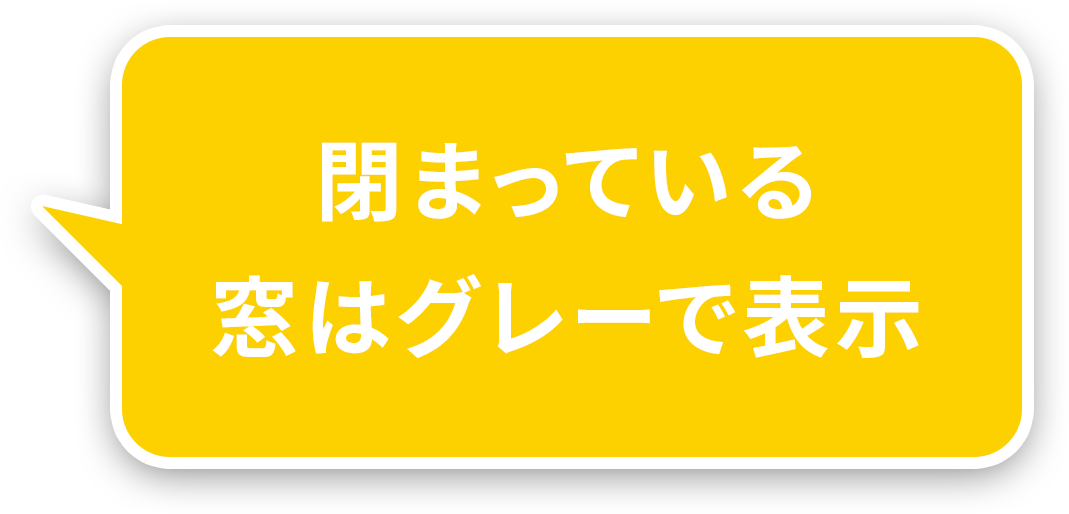 閉まっている
窓はグレーで表示